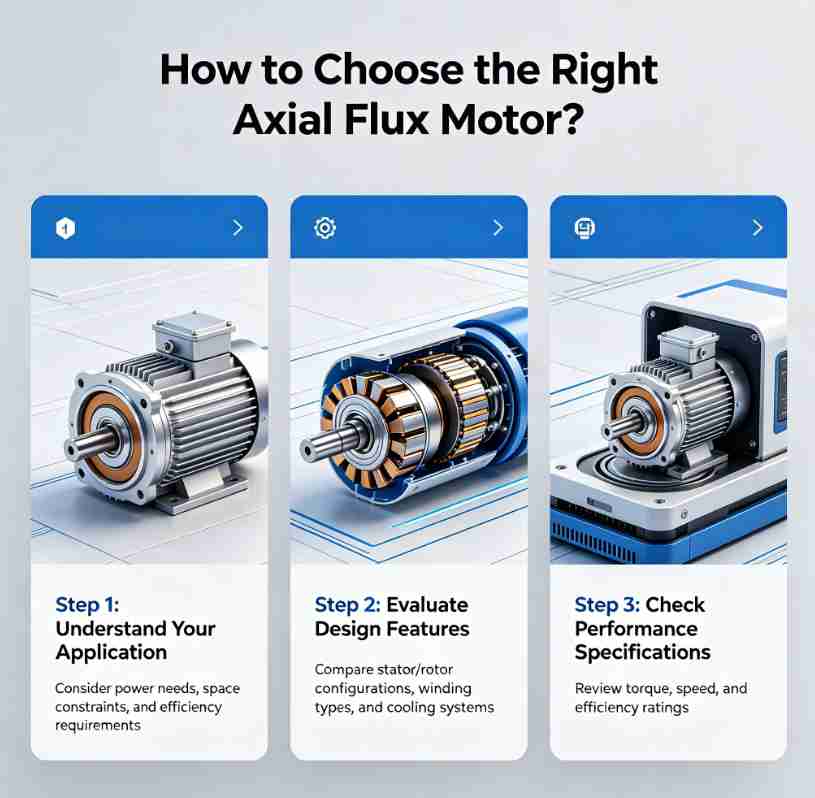 How to Choose the Right Axial Flux Motor?

1

Step 1: Understand Your Application

Consider power needs, space constraints, and efficiency requirements

Step 2: Evaluate Design Features

Compare stator/rotor configurations, winding types, and cooling systems

Step 3: Check Performance Specifications

Review torque, speed, and efficiency ratings